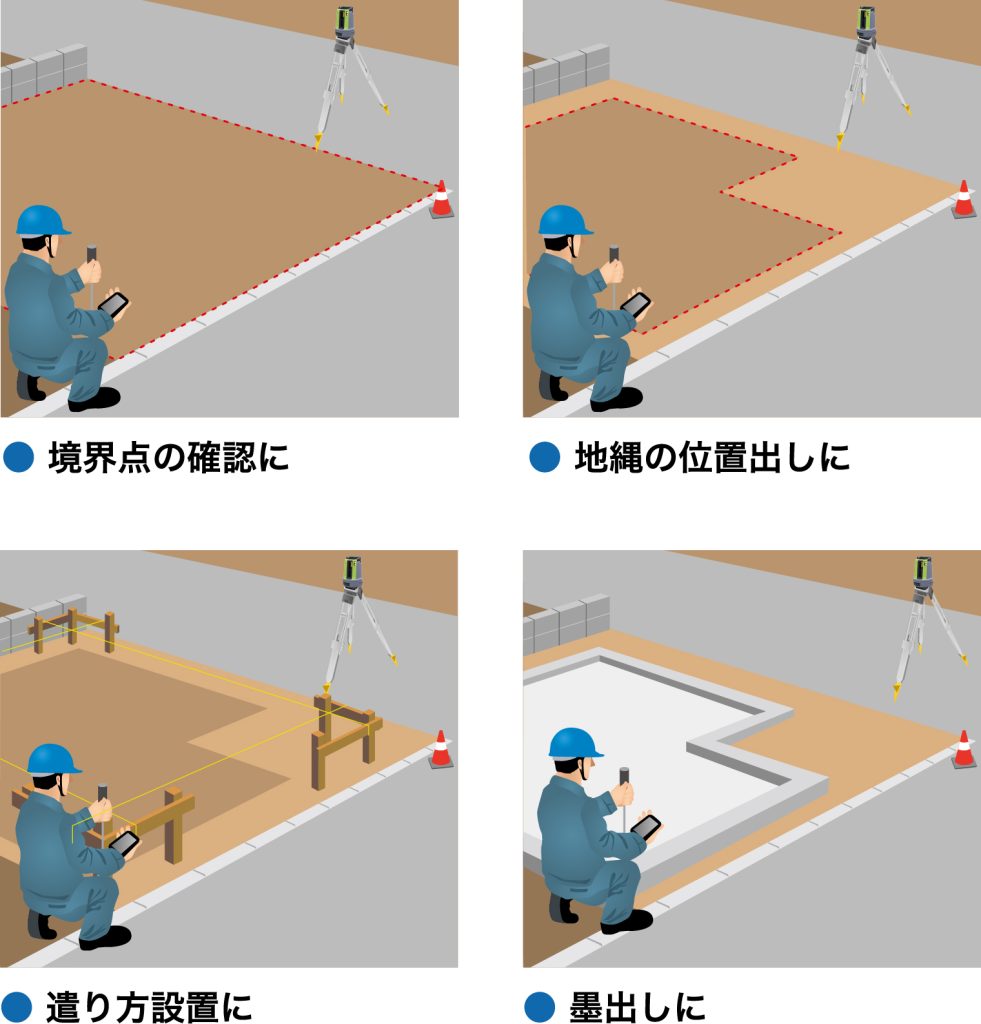 ● 境界点の確認に

● 地縄の位置出しに

● 遣り方設置に

● 墨出しに